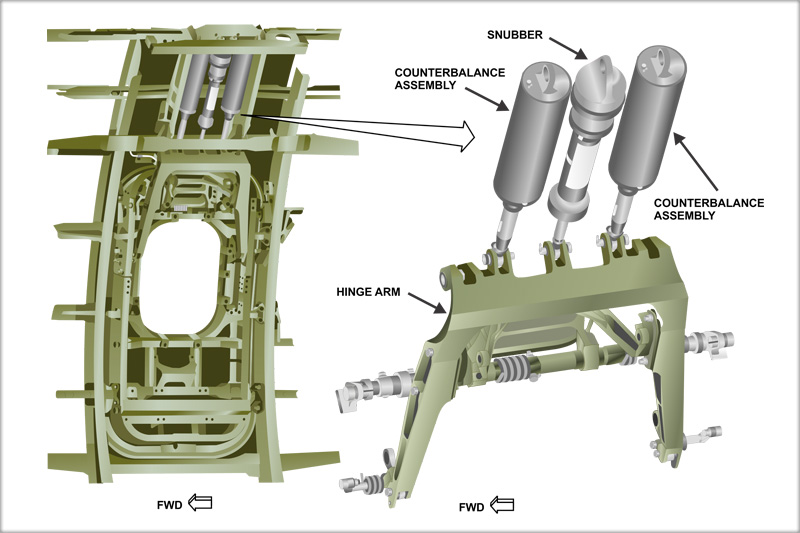 SNUBBER

COUNTERBALANCE ASSEMBLY

COUNTERBALANCE ASSEMBLY

HINGE ARM

FWD

FWD